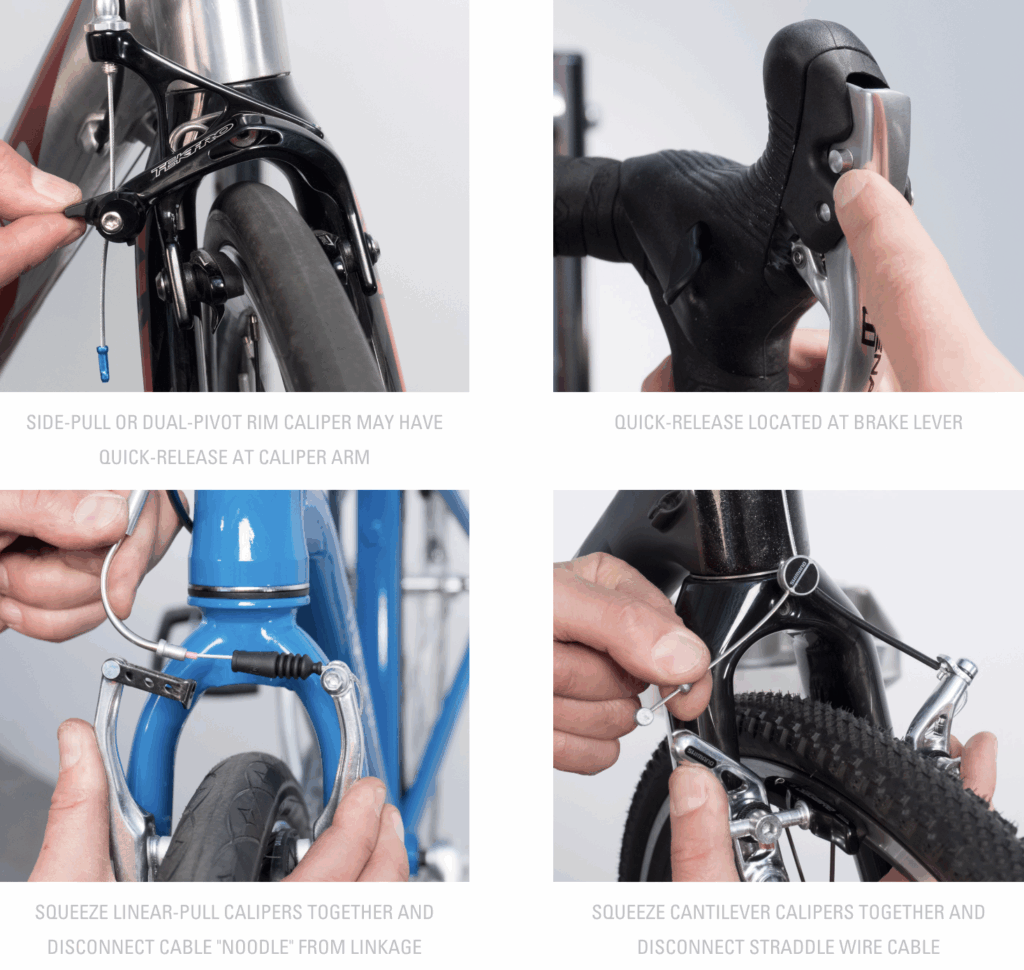 TEKTRO

SIDE-PULL OR DUAL-PIVOT RIM CALIPER MAY HAVE QUICK-RELEASE AT CALIPER ARM

QUICK-RELEASE LOCATED AT BRAKE LEVER

SQUEEZE LINEAR-PULL CALIPERS TOGETHER AND DISCONNECT CABLE "NOODLE" FROM LINKAGE

SQUEEZE CANTILEVER CALIPERS TOGETHER AND DISCONNECT STRADDLE WIRE CABLE